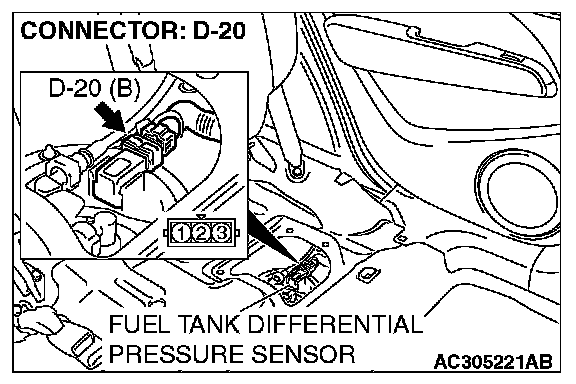 CONNECTOR: D-20

D-20 (B)

1 2 3

FUEL TANK DIFFERENTIAL PRESSURE SENSOR

AC305221AB