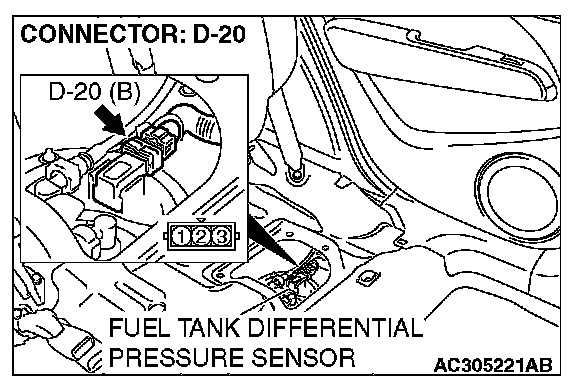 CONNECTOR: D-20

D-20 (B)

1 2 3

FUEL TANK DIFFERENTIAL PRESSURE SENSOR

AC305221AB