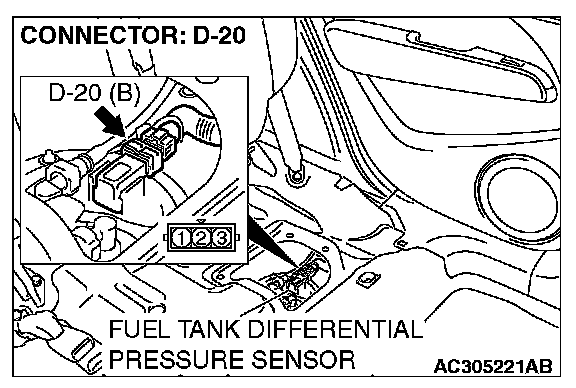 CONNECTOR: D-20

D-20 (B)

1 2 3

FUEL TANK DIFFERENTIAL PRESSURE SENSOR

AC305221AB