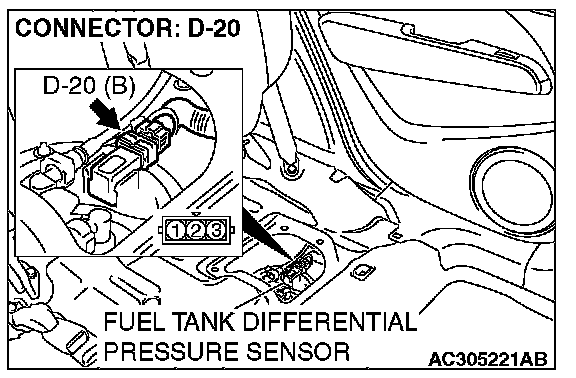 CONNECTOR: D-20

D-20 (B)

1 2 3

FUEL TANK DIFFERENTIAL PRESSURE SENSOR

AC305221AB