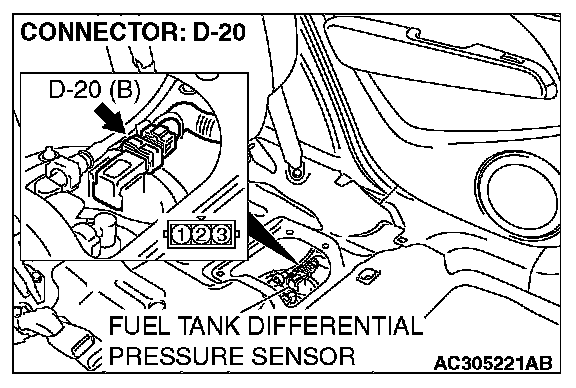 CONNECTOR: D-20

D-20 (B)

1 2 3

FUEL TANK DIFFERENTIAL PRESSURE SENSOR

AC305221AB