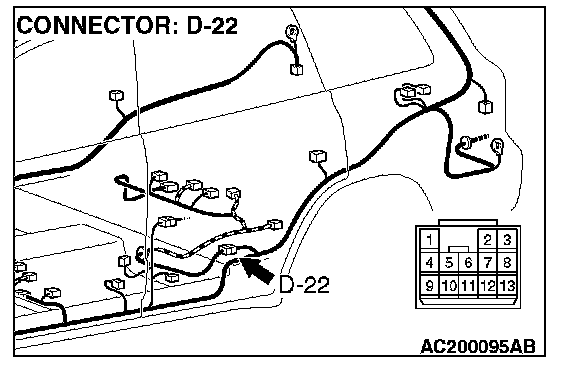 CONNECTOR: D-22

D-22

1 2 3
4 5 6 7 8
9 10 11 12 13

AC200095AB