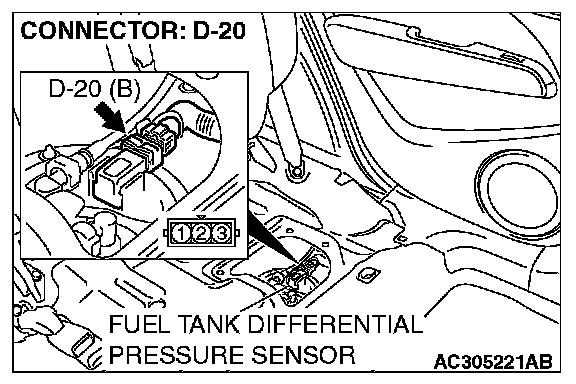 CONNECTOR: D-20

D-20 (B)

1 2 3

FUEL TANK DIFFERENTIAL PRESSURE SENSOR

AC305221AB