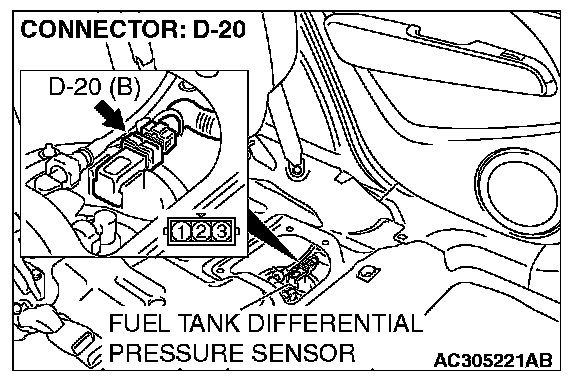 CONNECTOR: D-20

D-20 (B)

1 2 3

FUEL TANK DIFFERENTIAL PRESSURE SENSOR

AC305221AB