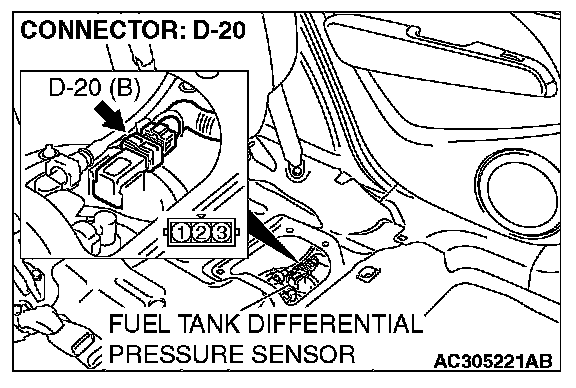 CONNECTOR: D-20

D-20 (B)

1 2 3

FUEL TANK DIFFERENTIAL PRESSURE SENSOR

AC305221AB