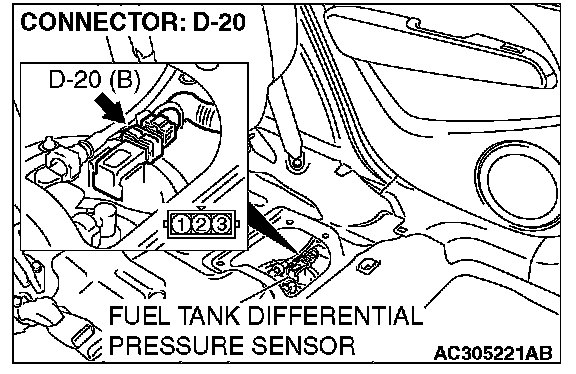 CONNECTOR: D-20

D-20 (B)

1 2 3

FUEL TANK DIFFERENTIAL PRESSURE SENSOR

AC305221AB