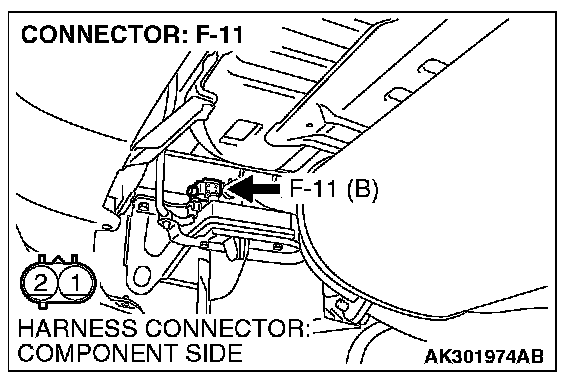 CONNECTOR: F-11

F-11 (B)

2 1

HARNESS CONNECTOR: COMPONENT SIDE

AK301974AB