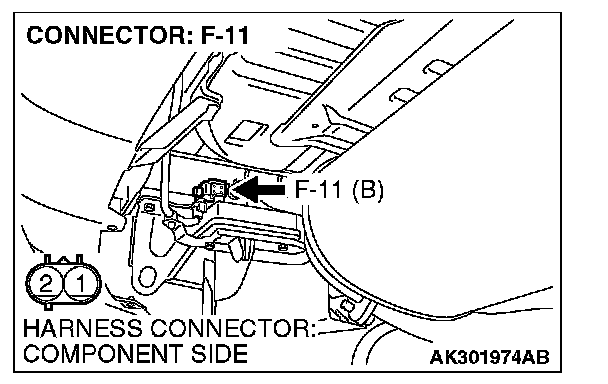 CONNECTOR: F-11

F-11 (B)

2 1

HARNESS CONNECTOR: COMPONENT SIDE

AK301974AB