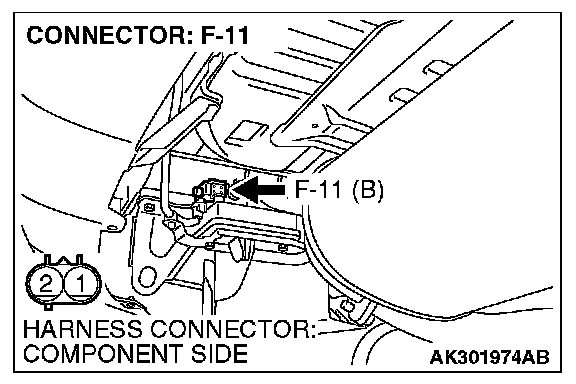 CONNECTOR: F-11

F-11 (B)

2 1

HARNESS CONNECTOR: COMPONENT SIDE

AK301974AB