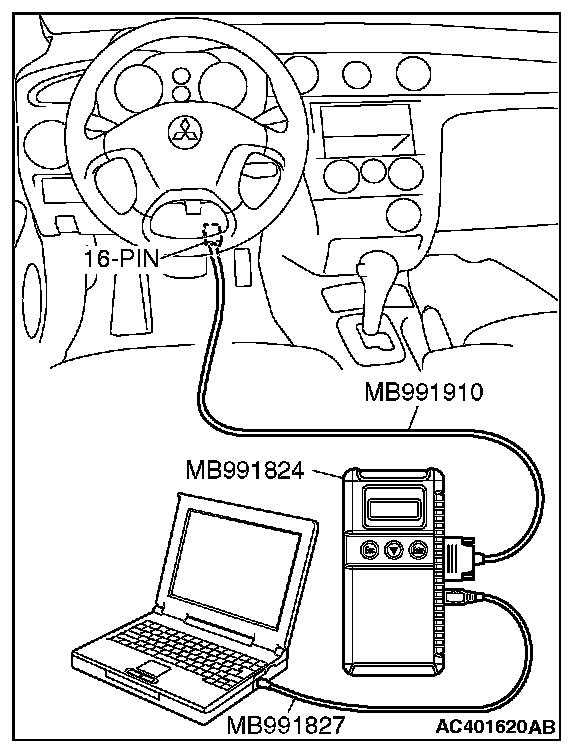 16-PIN

MB991910

MB991824

MB991827

AC401620AB