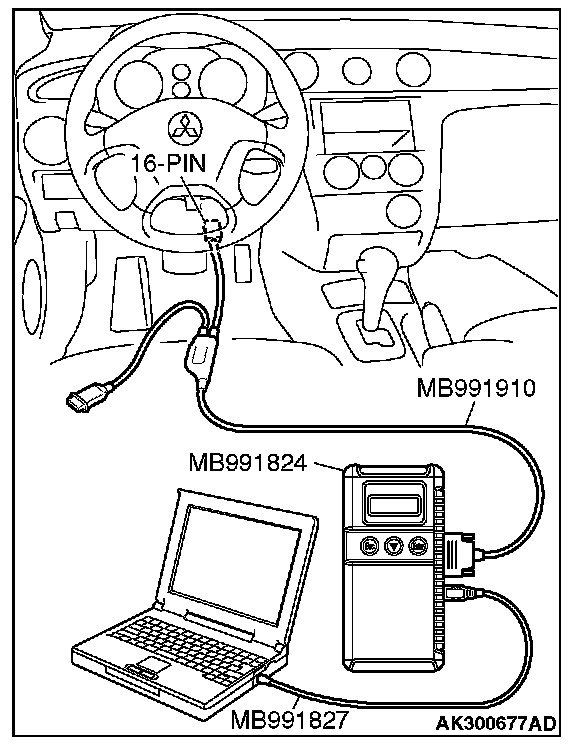 16-PIN
MB991910
MB991824
MB991827
AK300677AD