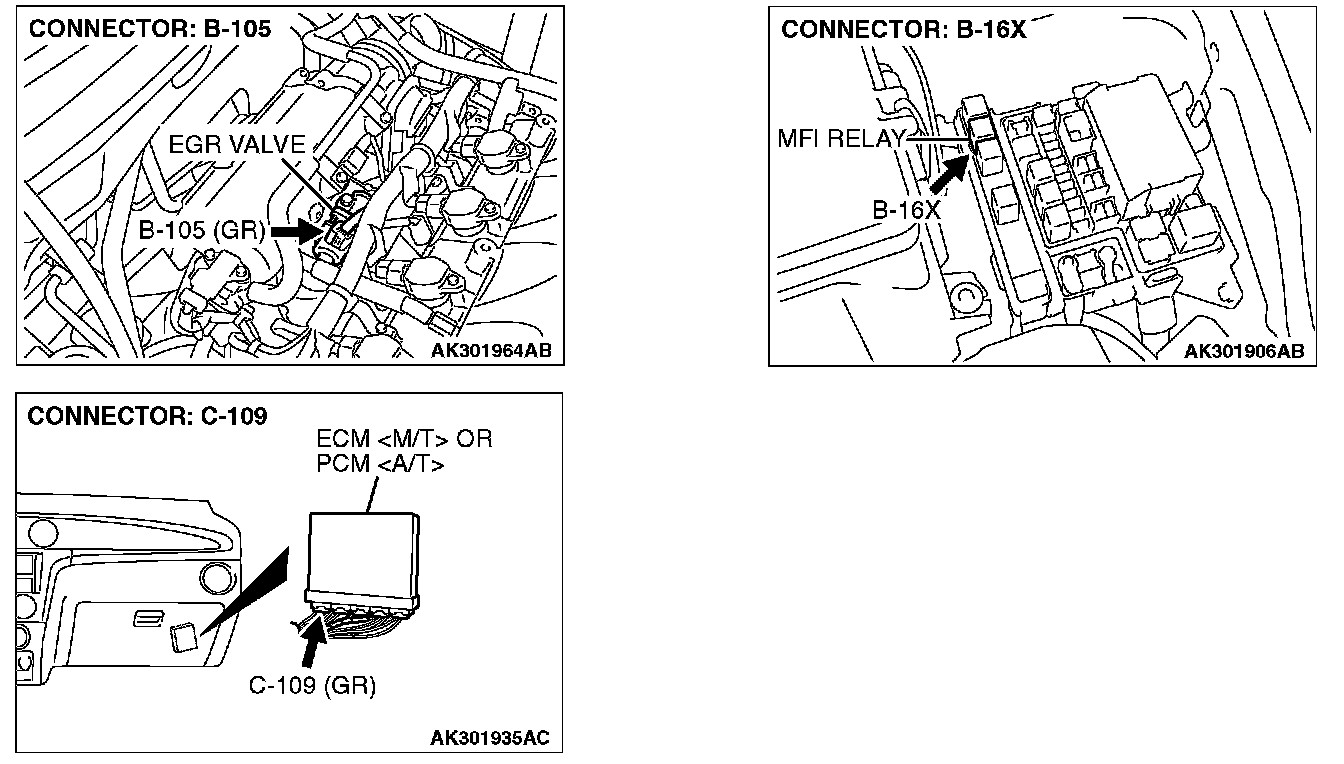 CONNECTOR: B-105

EGR VALVE

B-105 (GR)

AK301964AB

CONNECTOR: B-16X

MFI RELAY

B-16X

AK301906AB

CONNECTOR: C-109

ECM <M/T> OR
PCM <A/T>

C-109 (GR)

AK301935AC