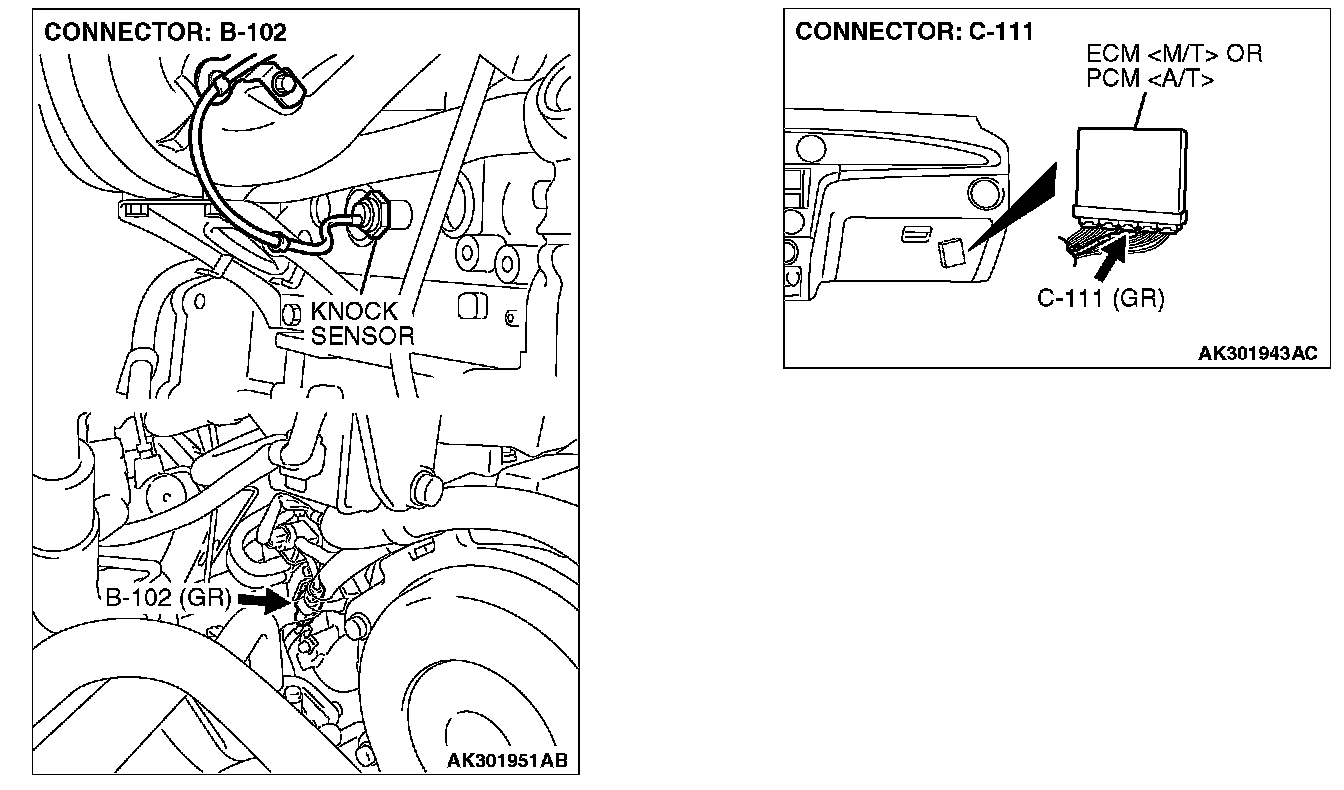 CONNECTOR: B-102

KNOCK SENSOR

B-102 (GR)

AK301951AB

CONNECTOR: C-111

ECM <M/T> OR PCM <A/T>

C-111 (GR)

AK301943AC