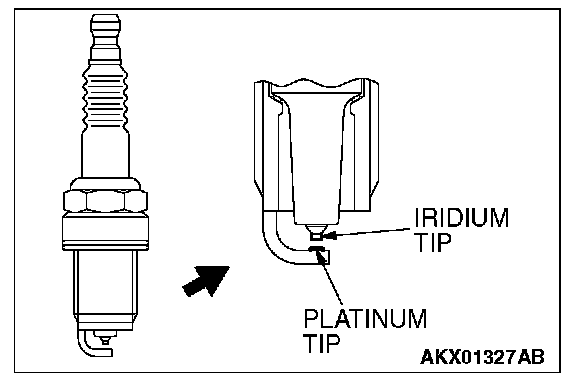 IRIDIUM TIP

PLATINUM TIP

AKX01327AB