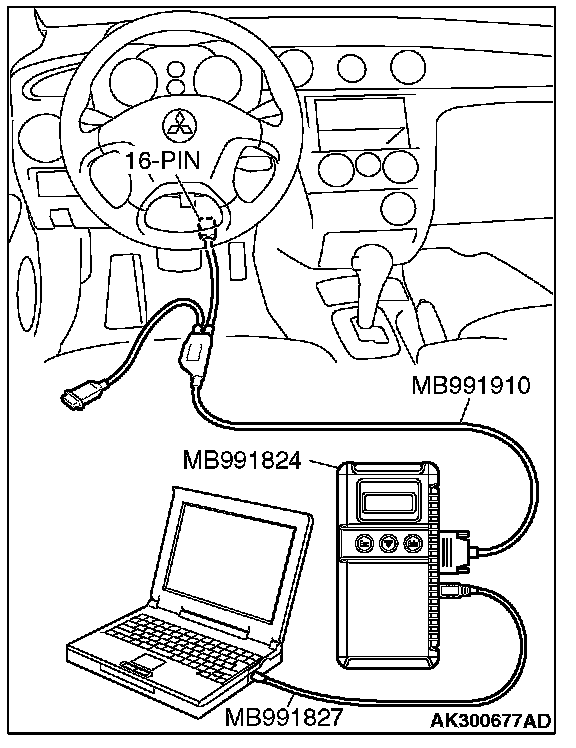 16-PIN

MB991910

MB991824

MB991827

AK300677AD