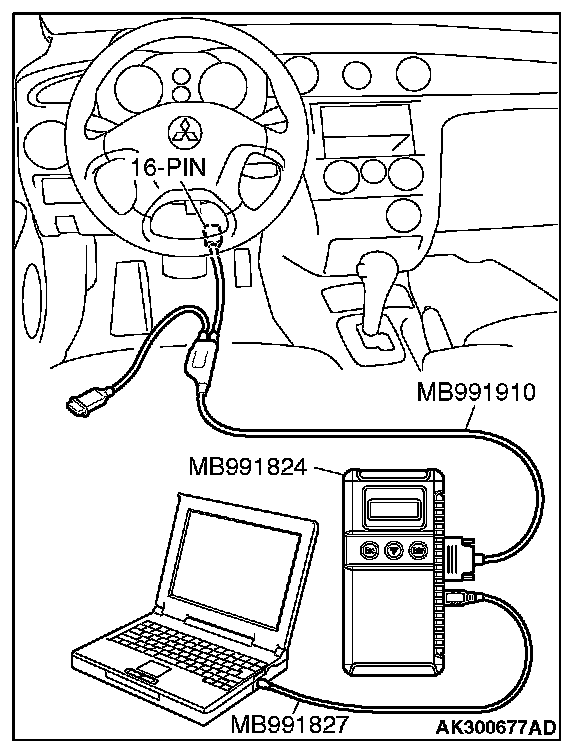 16-PIN

MB991910

MB991824

MB991827

AK300677AD