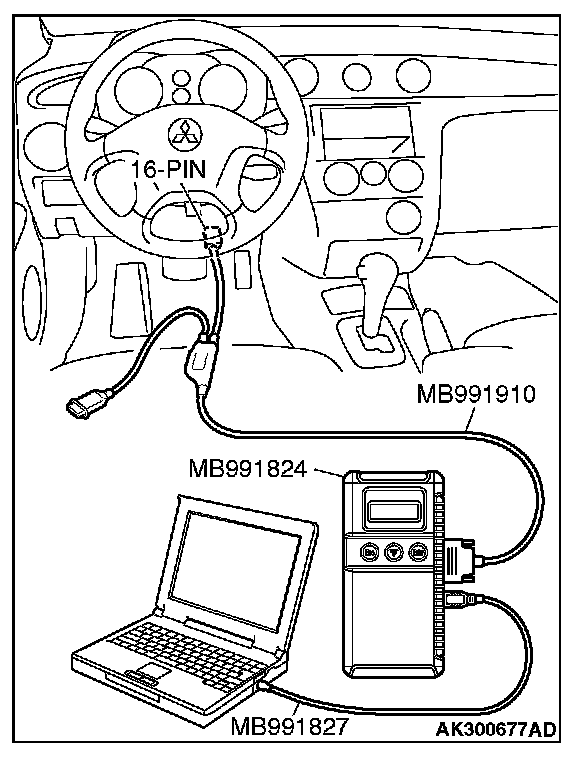 16-PIN

MB991910

MB991824

MB991827

AK300677AD