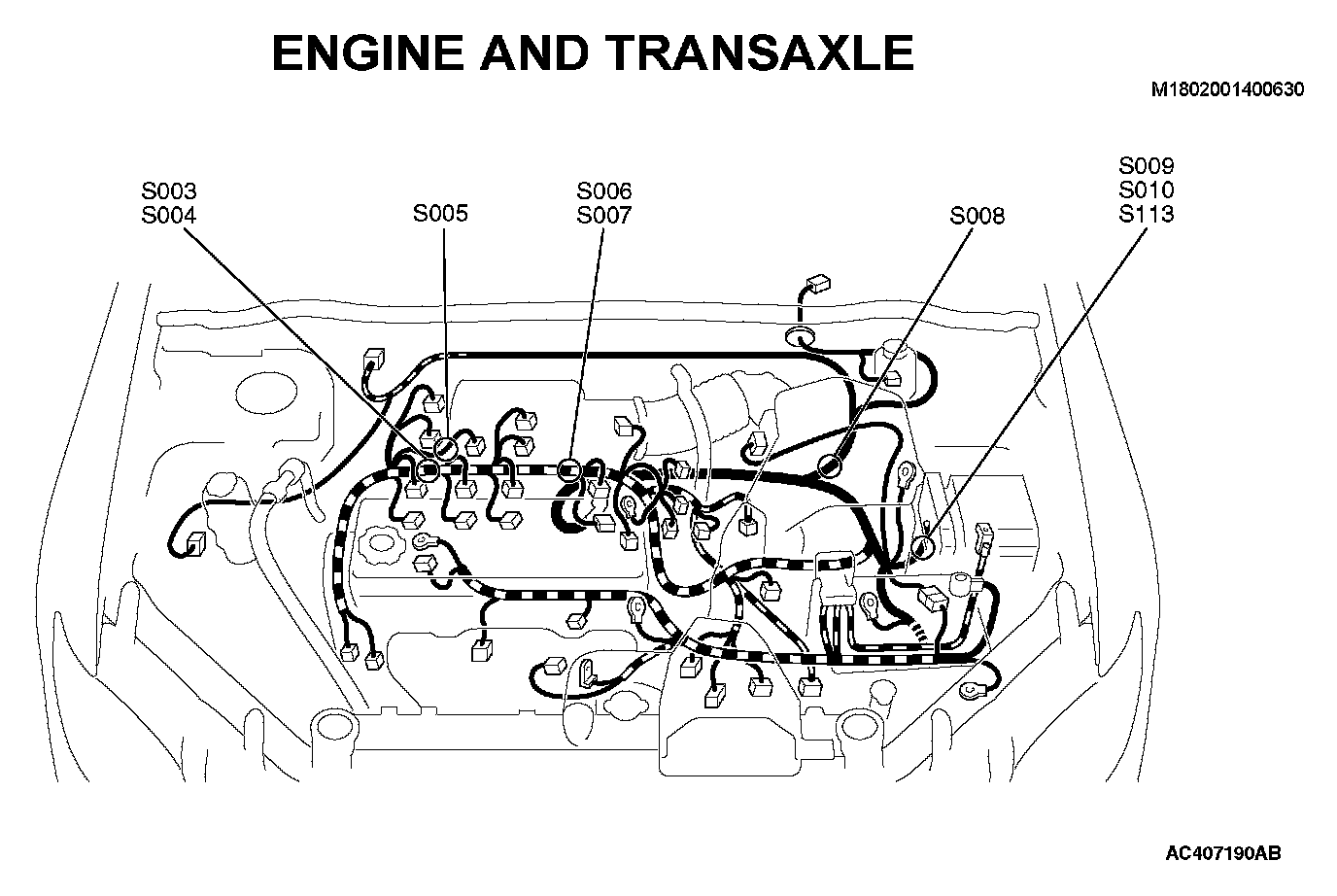 ENGINE AND TRANSAXLE

M1802001400630

S003
S004

S005

S006
S007

S008

S009
S010
S113

AC407190AB