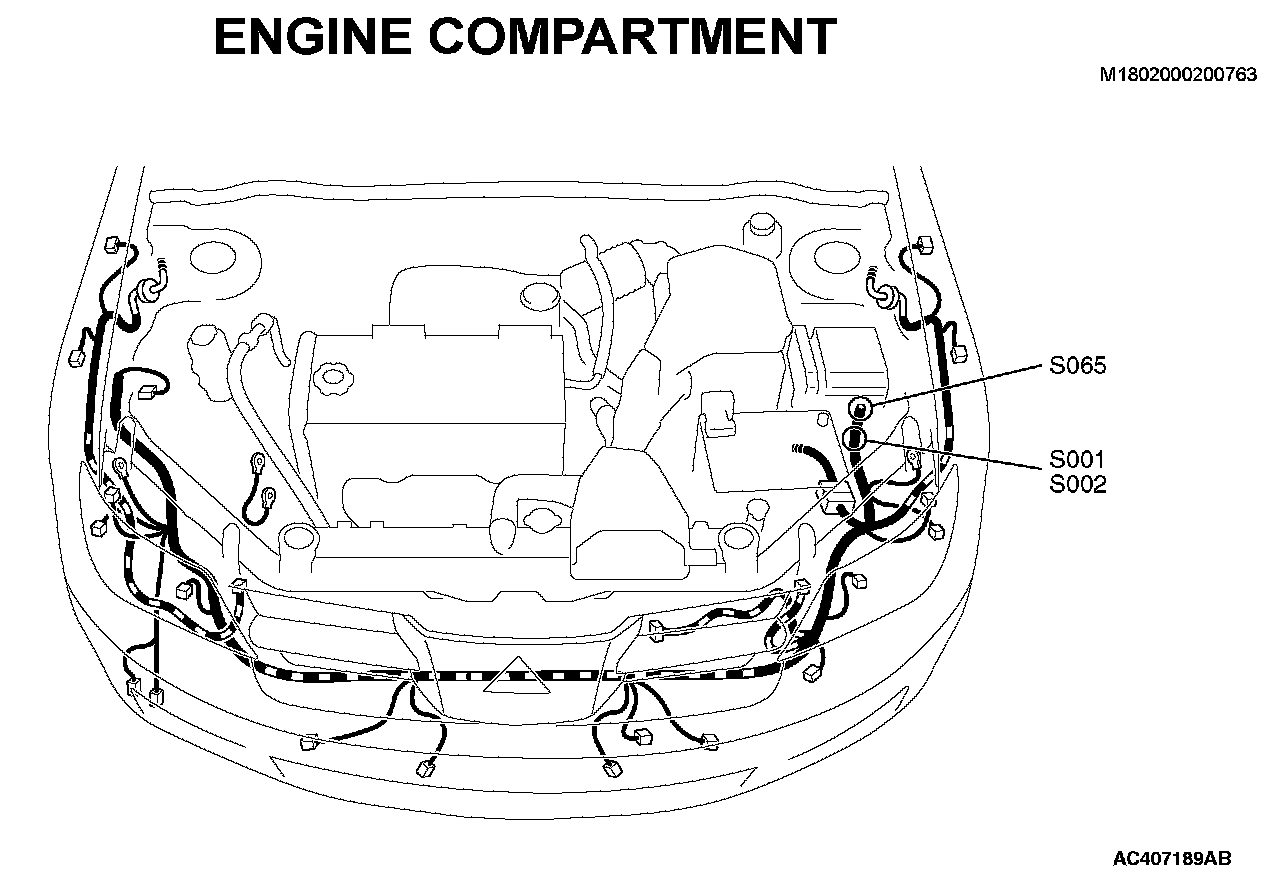 ENGINE COMPARTMENT

M1802000200763

S065

S001
S002

AC407189AB