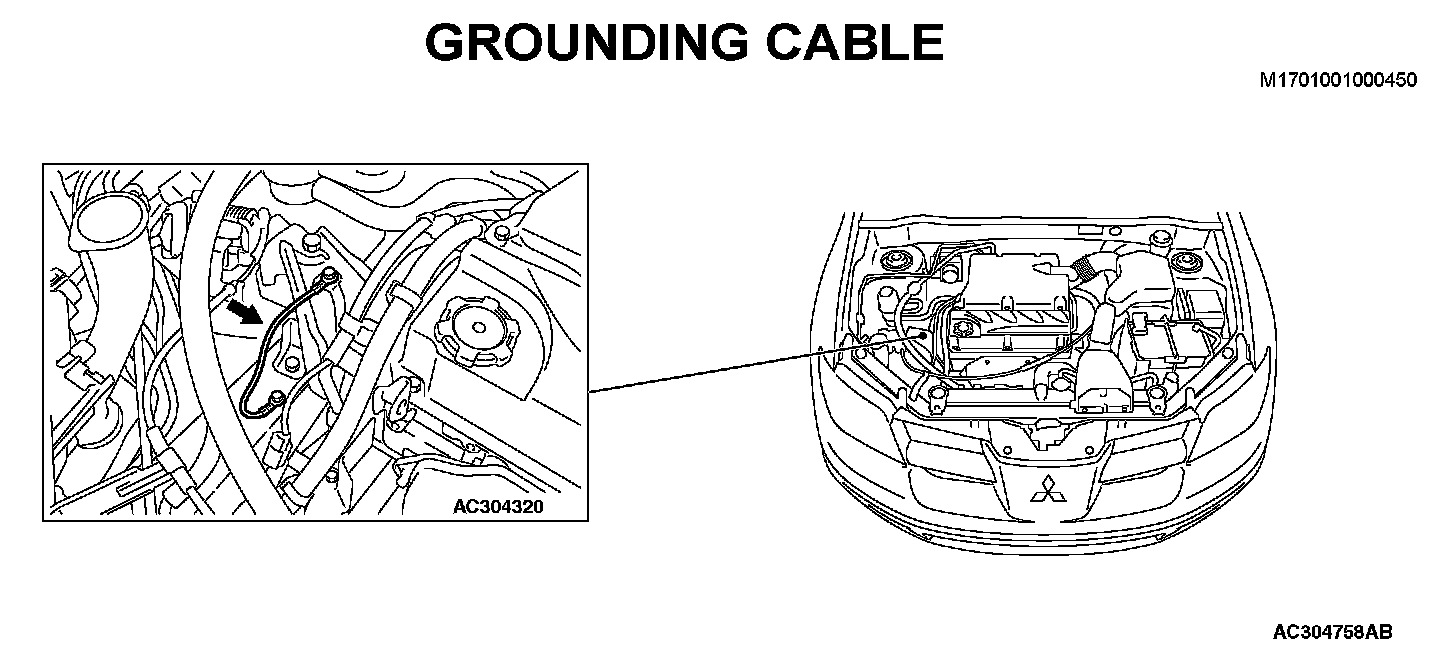 GROUNDING CABLE

M1701001000450

AC304320

AC304758AB