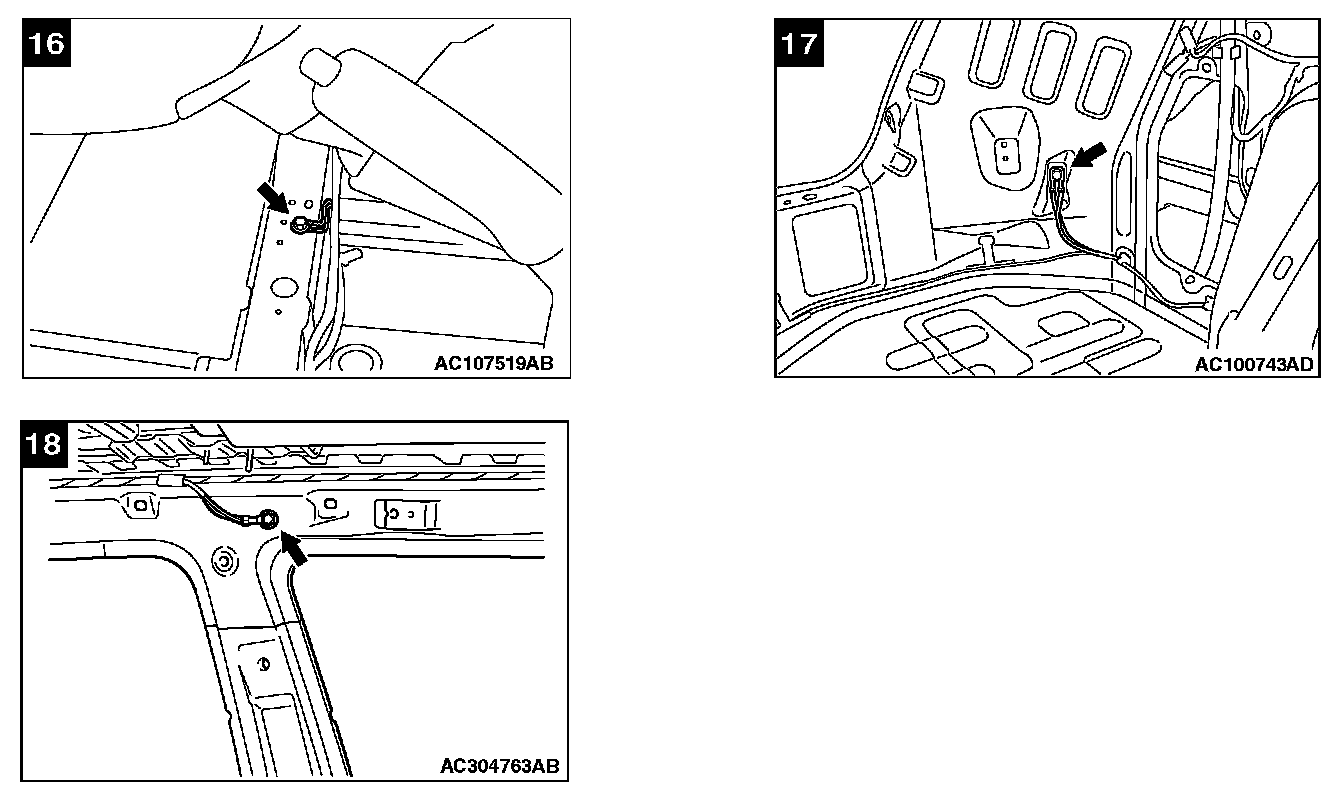 16

AC107519AB

17

AC100743AD

18

AC304763AB