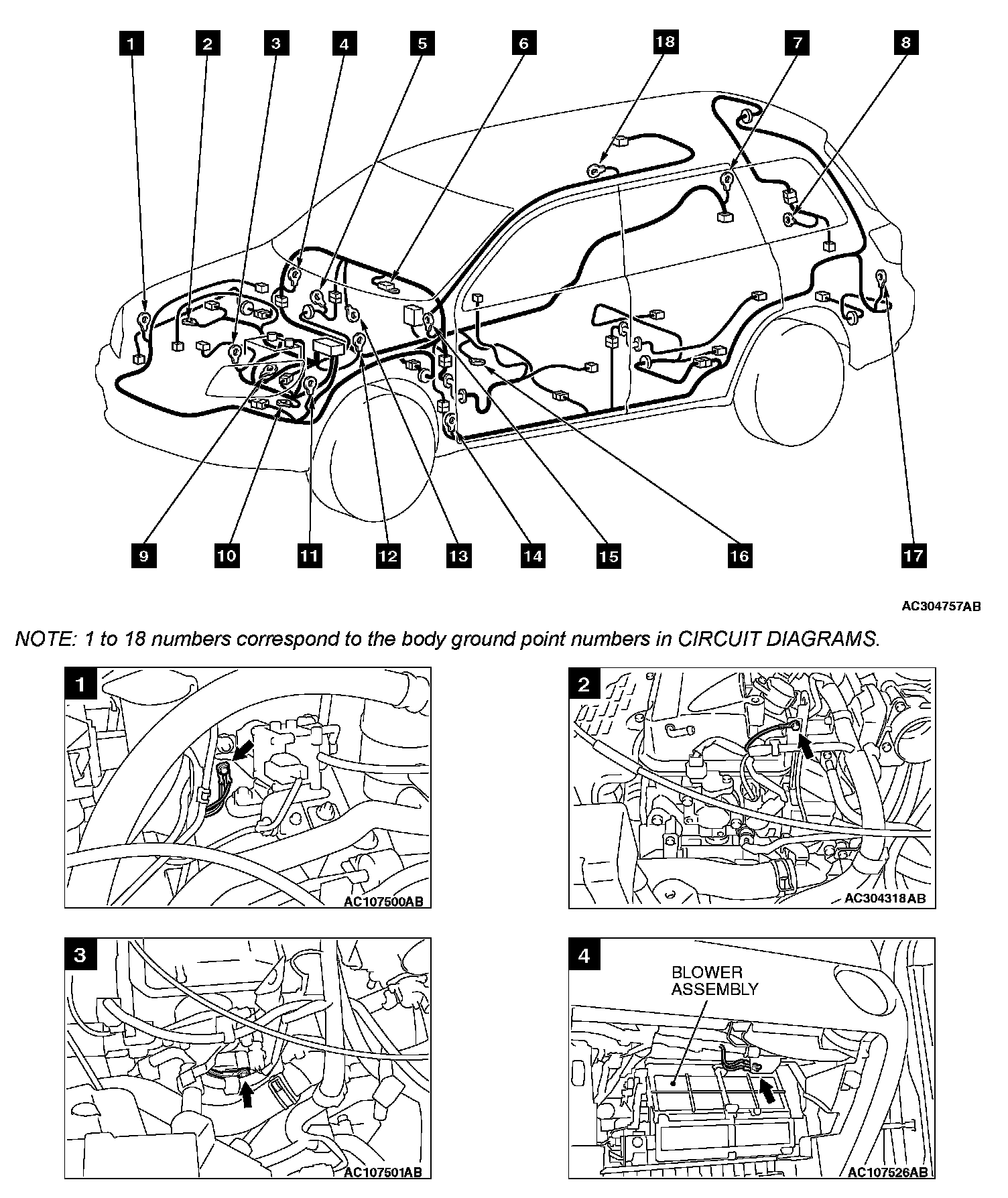 1 2 3 4 5 6 18 7 8

9 10 11 12 13 14 15 16 17

AC304757AB

NOTE: 1 to 18 numbers correspond to the body ground point numbers in CIRCUIT DIAGRAMS.

1

AC107500AB

2

AC304318AB

3

AC107501AB

4

BLOWER ASSEMBLY

AC107526AB