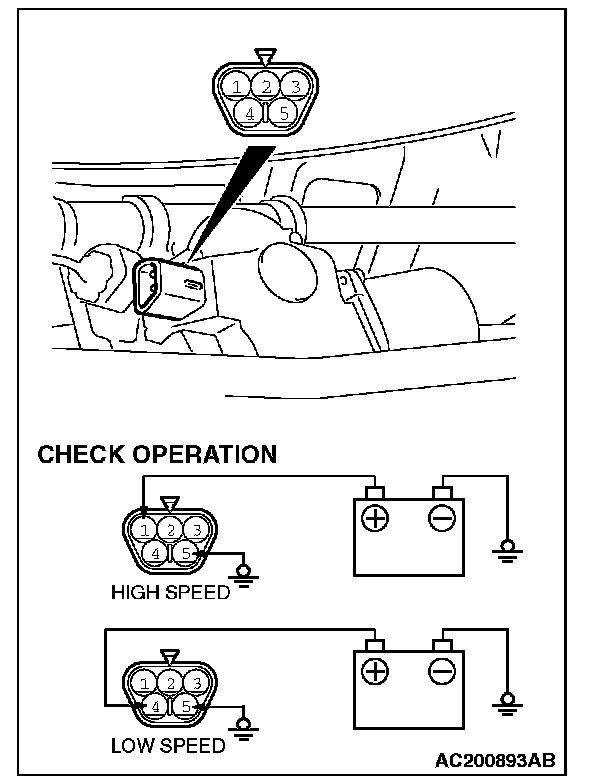 1 2 3
4 5

CHECK OPERATION

1 2 3
4 5
HIGH SPEED

1 2 3
4 5
LOW SPEED

AC200893AB