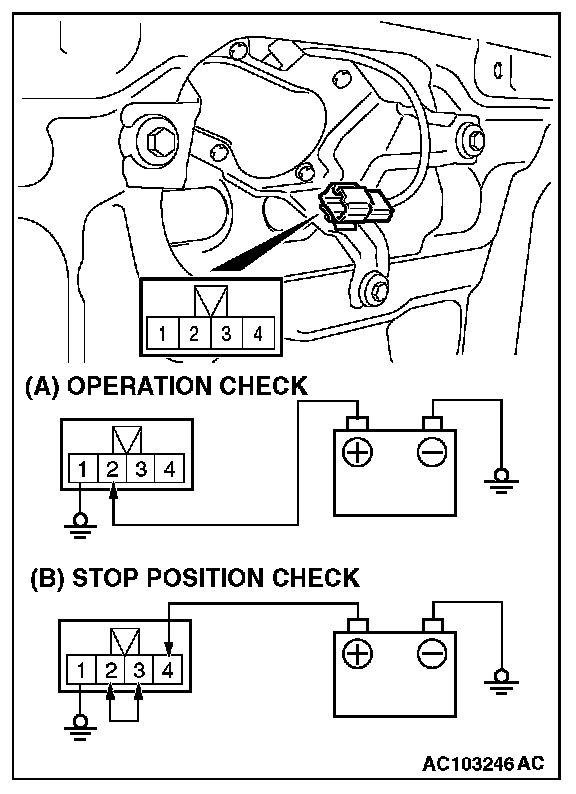 1 2 3 4

(A) OPERATION CHECK

1 2 3 4

(B) STOP POSITION CHECK

1 2 3 4

AC103246 AC