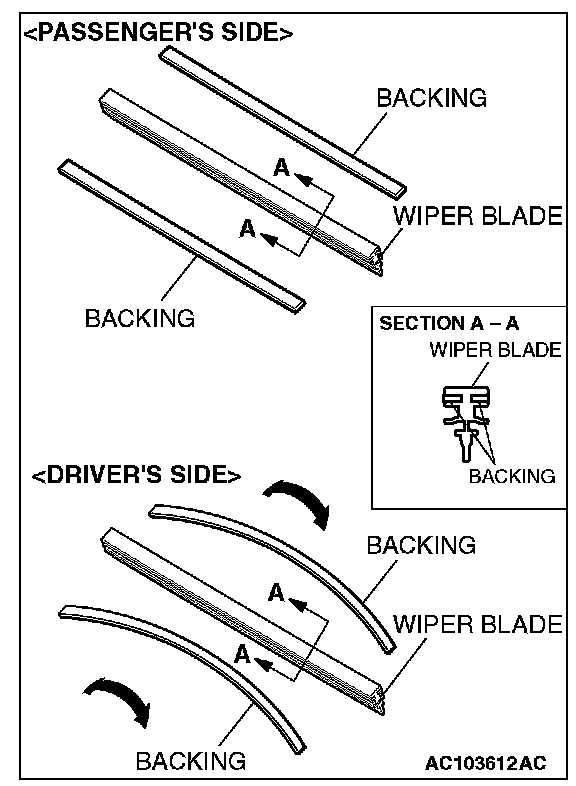 <PASSENGER'S SIDE>

BACKING

A

A

WIPER BLADE

BACKING

SECTION A – A

WIPER BLADE

BACKING

<DRIVER'S SIDE>

BACKING

A

A

WIPER BLADE

BACKING

AC103612AC