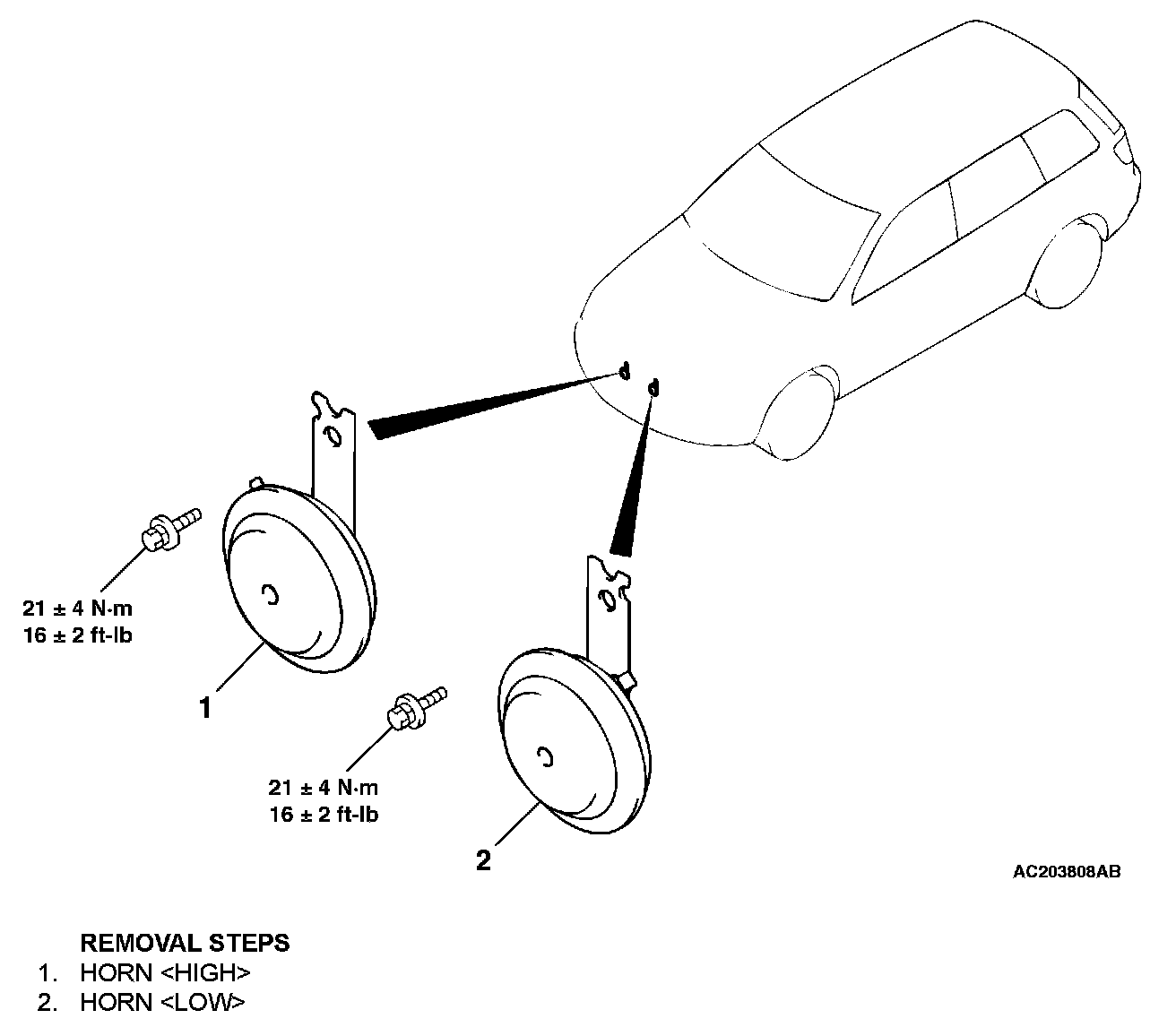 21 ± 4 N·m
16 ± 2 ft-lb

1

21 ± 4 N·m
16 ± 2 ft-lb

2

AC203808AB

REMOVAL STEPS
1. HORN <HIGH>
2. HORN <LOW>