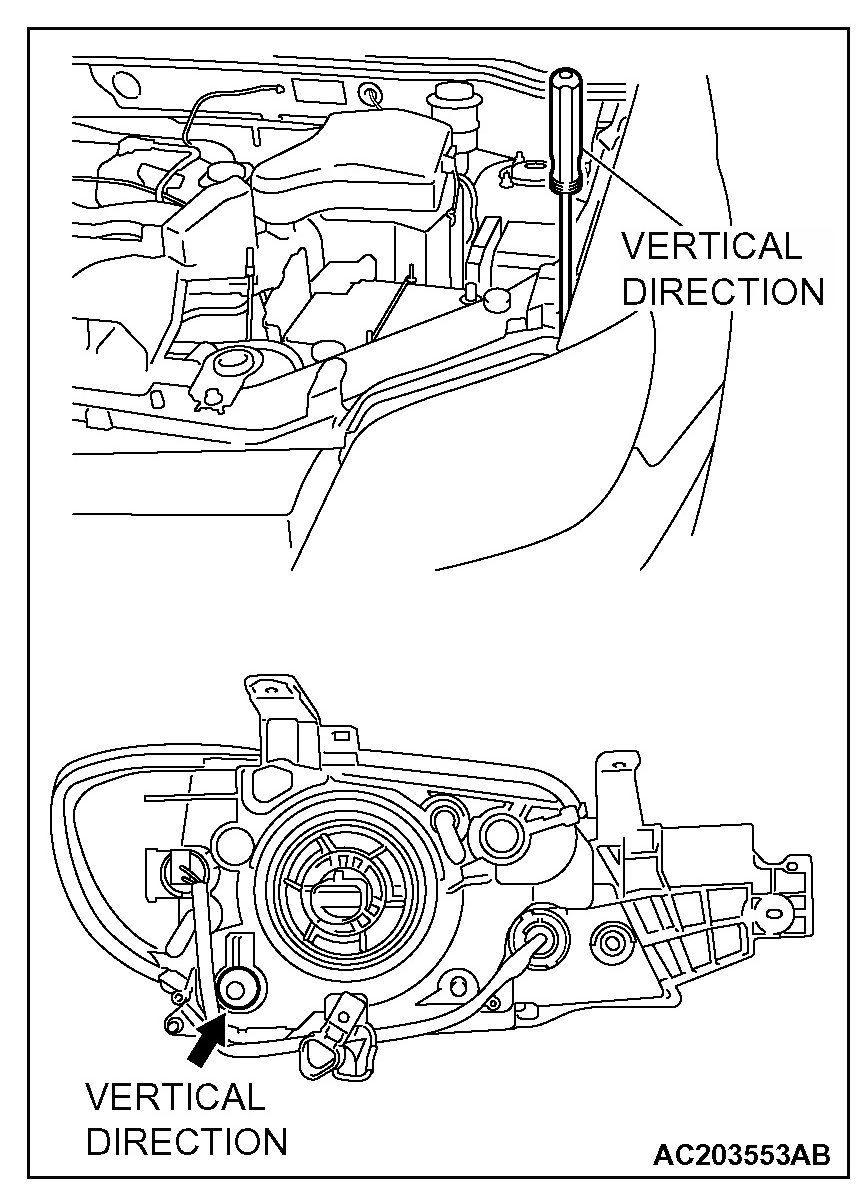 VERTICAL DIRECTION

VERTICAL DIRECTION

AC203553AB