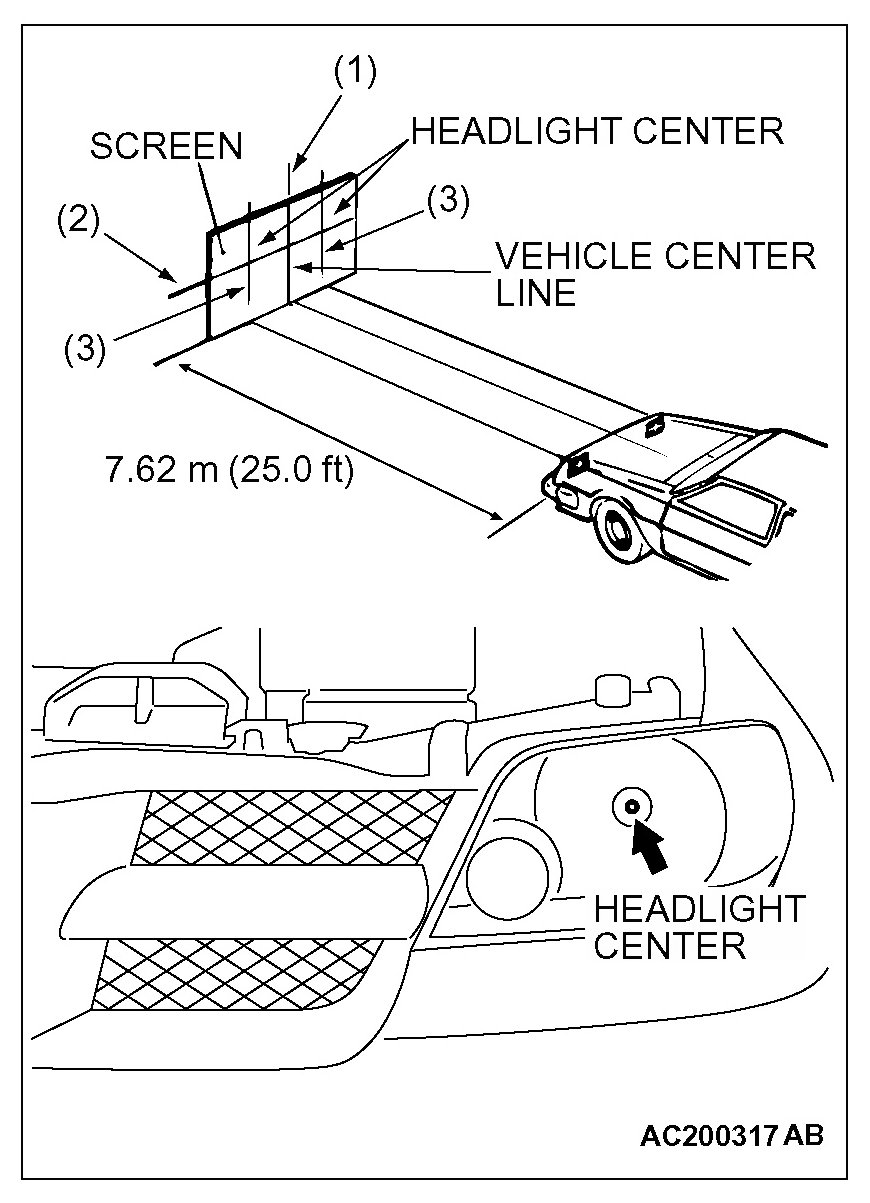 (1)
SCREEN
HEADLIGHT CENTER
(2)
(3)
VEHICLE CENTER LINE
(3)
7.62 m (25.0 ft)

HEADLIGHT CENTER

AC200317 AB