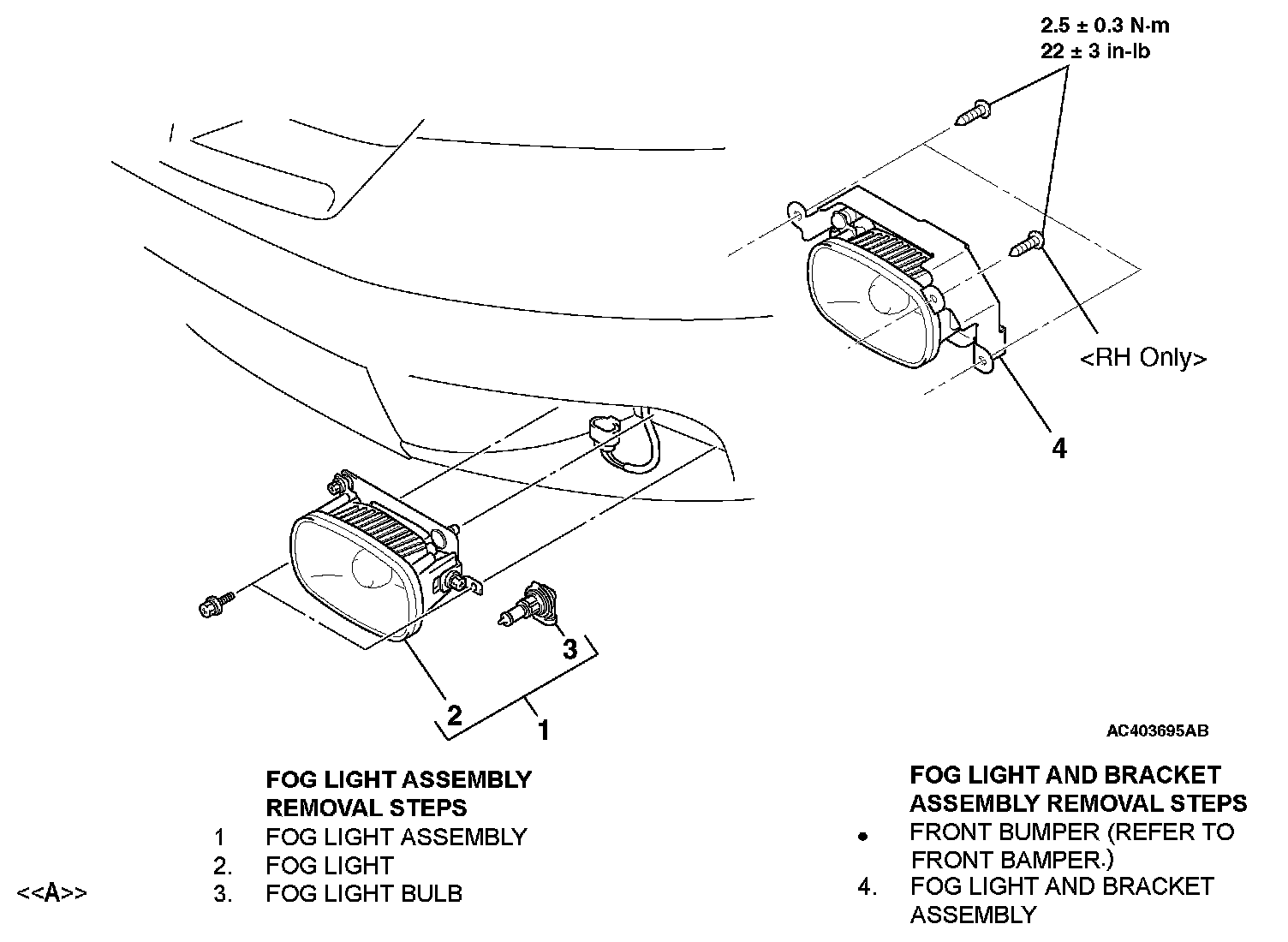 2.5 ± 0.3 N·m
22 ± 3 in-lb

<RH Only>

4

3

2

1

AC403695AB

FOG LIGHT ASSEMBLY REMOVAL STEPS
1 FOG LIGHT ASSEMBLY
2. FOG LIGHT
<<A>> 3. FOG LIGHT BULB

FOG LIGHT AND BRACKET ASSEMBLY REMOVAL STEPS
• FRONT BUMPER (REFER TO FRONT BAMPER.)
4. FOG LIGHT AND BRACKET ASSEMBLY