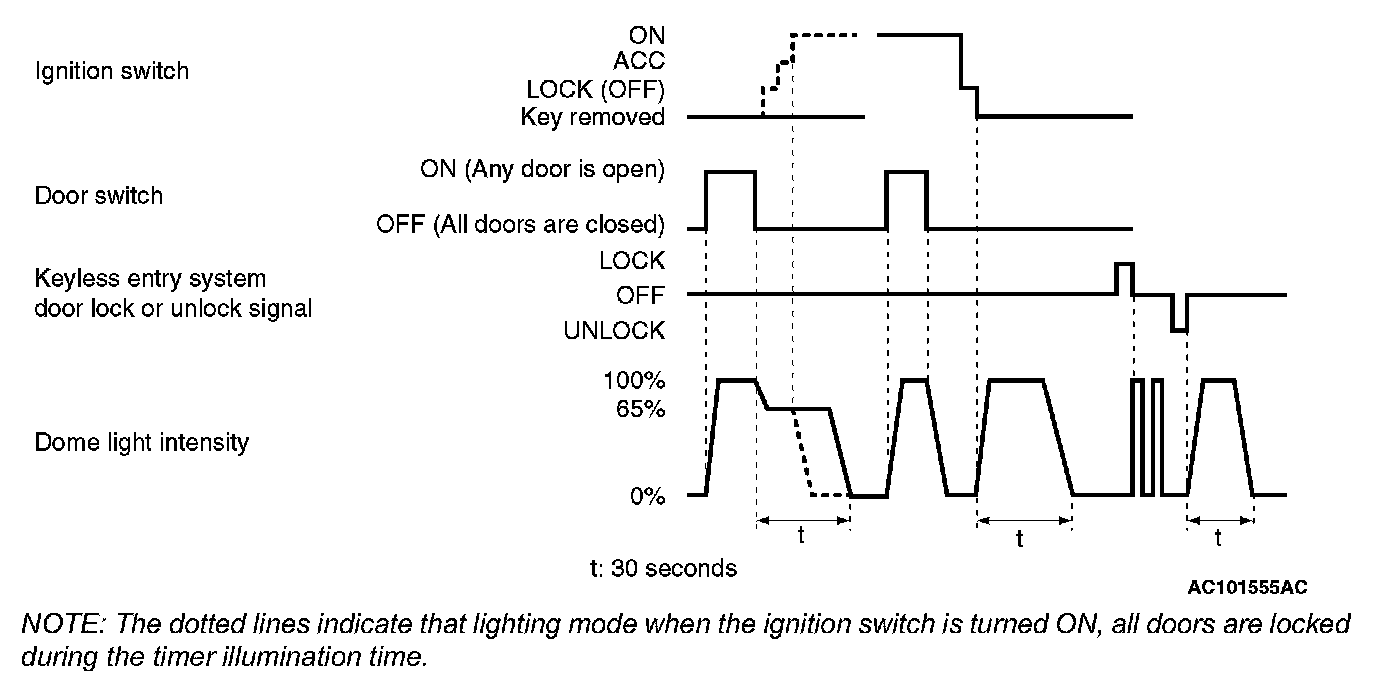 Ignition switch
ON
ACC
LOCK (OFF)
Key removed

Door switch
ON (Any door is open)
OFF (All doors are closed)

Keyless entry system door lock or unlock signal
LOCK
OFF
UNLOCK

Dome light intensity
100%
65%
0%

t
t
t

t: 30 seconds

AC101555AC

NOTE: The dotted lines indicate that lighting mode when the ignition switch is turned ON, all doors are locked during the timer illumination time.