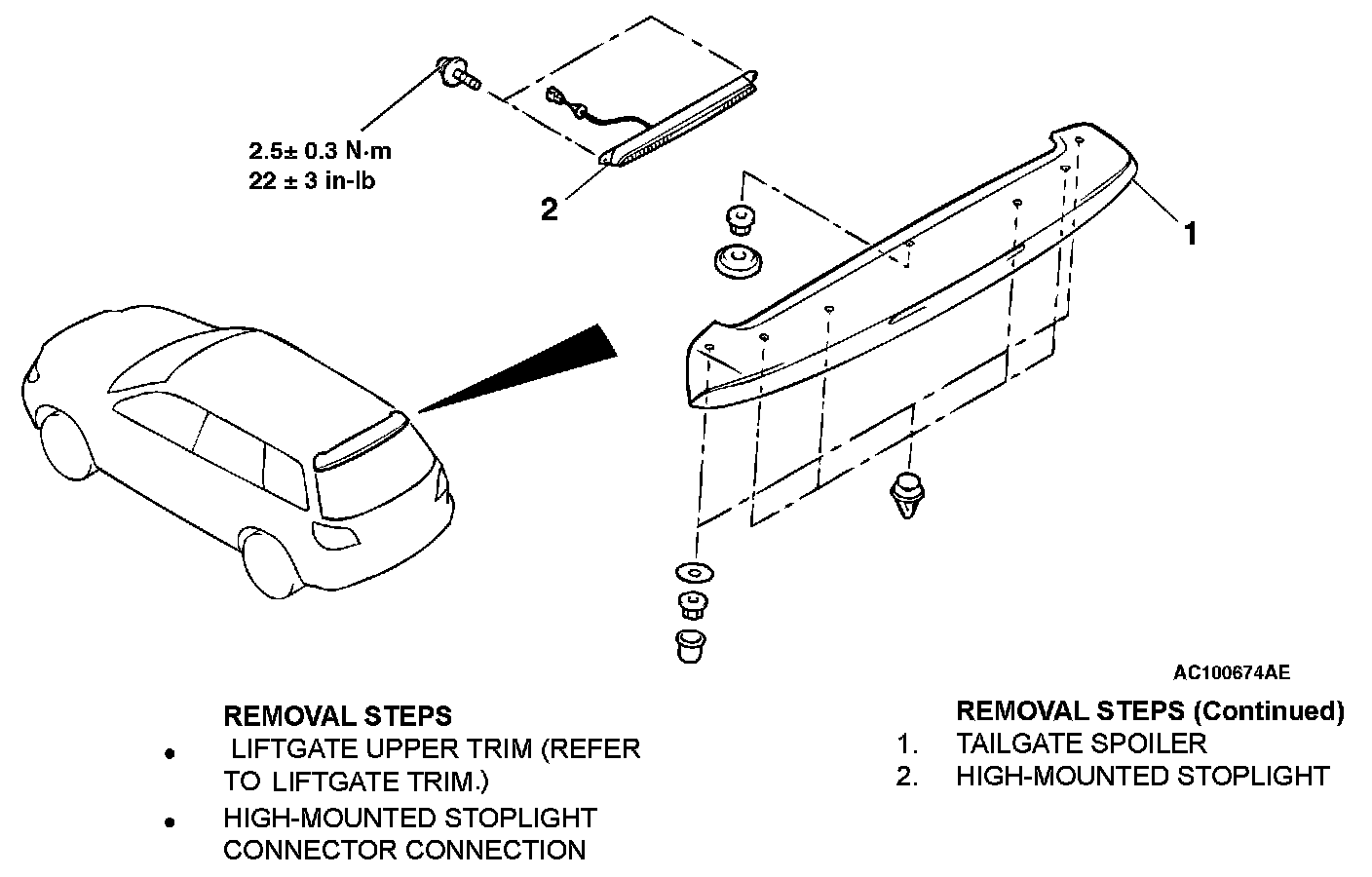 2.5± 0.3 N·m
22 ± 3 in-lb

2

1

AC100674AE

REMOVAL STEPS
• LIFTGATE UPPER TRIM (REFER TO LIFTGATE TRIM.)
• HIGH-MOUNTED STOPLIGHT CONNECTOR CONNECTION

REMOVAL STEPS (Continued)
1. TAILGATE SPOILER
2. HIGH-MOUNTED STOPLIGHT