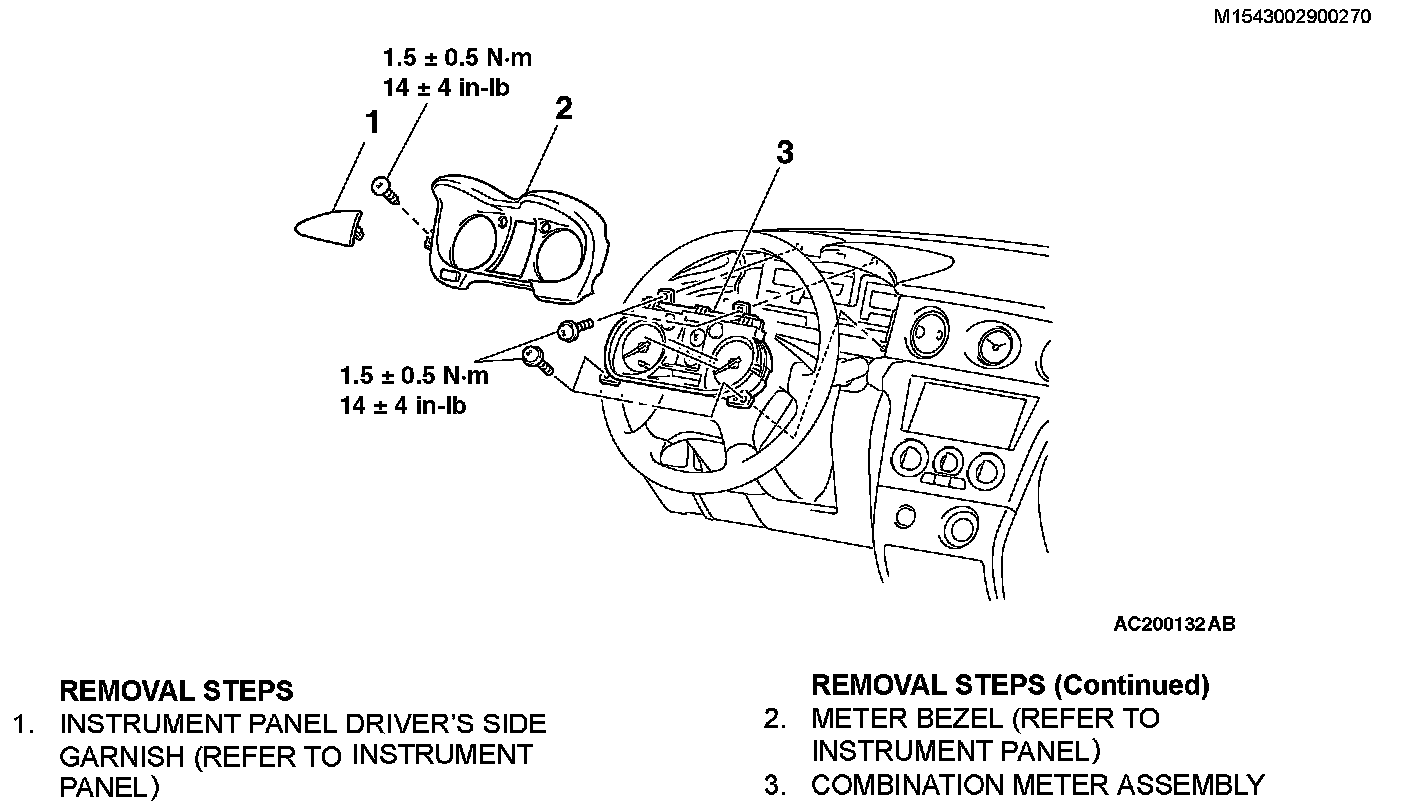 M1543002900270

1.5 ± 0.5 N·m
14 ± 4 in-lb

1

2

3

1.5 ± 0.5 N·m
14 ± 4 in-lb

AC200132AB

REMOVAL STEPS
1. INSTRUMENT PANEL DRIVER'S SIDE GARNISH (REFER TO INSTRUMENT PANEL)

REMOVAL STEPS (Continued)
2. METER BEZEL (REFER TO INSTRUMENT PANEL)
3. COMBINATION METER ASSEMBLY