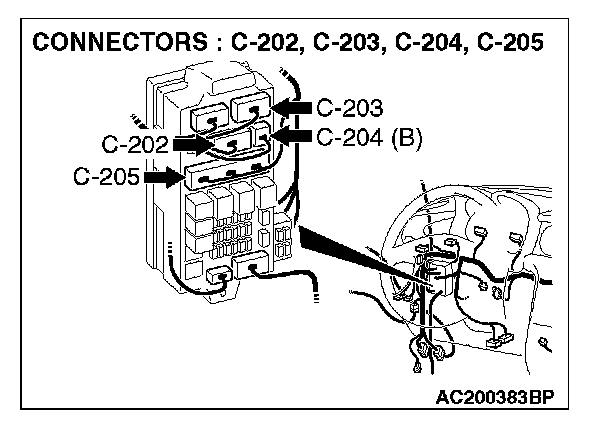 CONNECTORS : C-202, C-203, C-204, C-205

C-203
C-202
C-204 (B)
C-205

AC200383BP