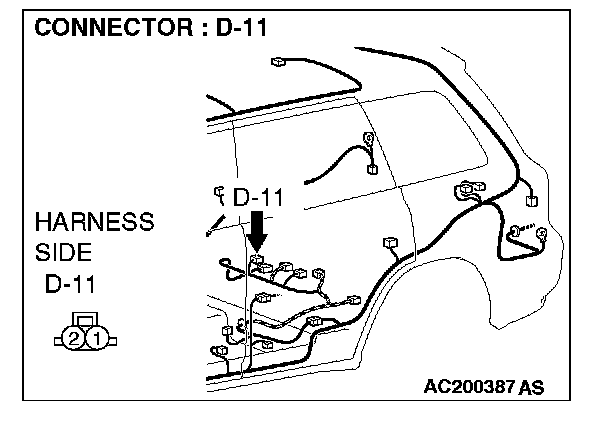 CONNECTOR : D-11

D-11

HARNESS SIDE
D-11

2 1

AC200387 AS