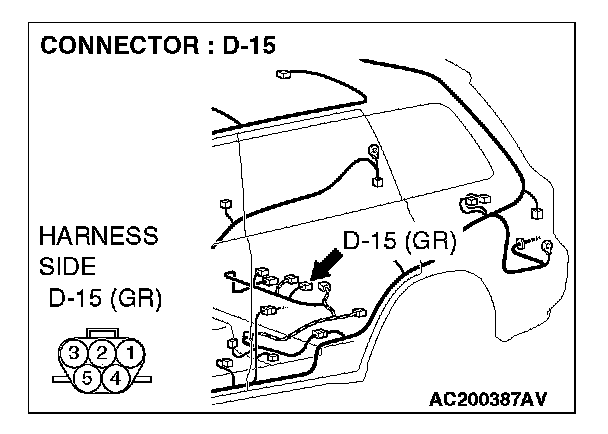 CONNECTOR : D-15

HARNESS SIDE
D-15 (GR)

3 2 1
5 4

D-15 (GR)

AC200387AV