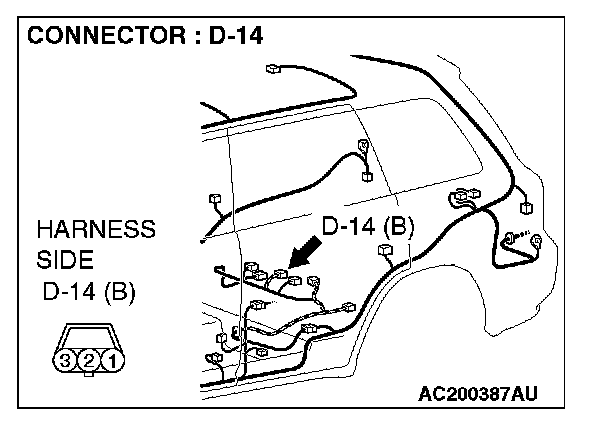 CONNECTOR : D-14

HARNESS SIDE
D-14 (B)

3 2 1

D-14 (B)

AC200387AU