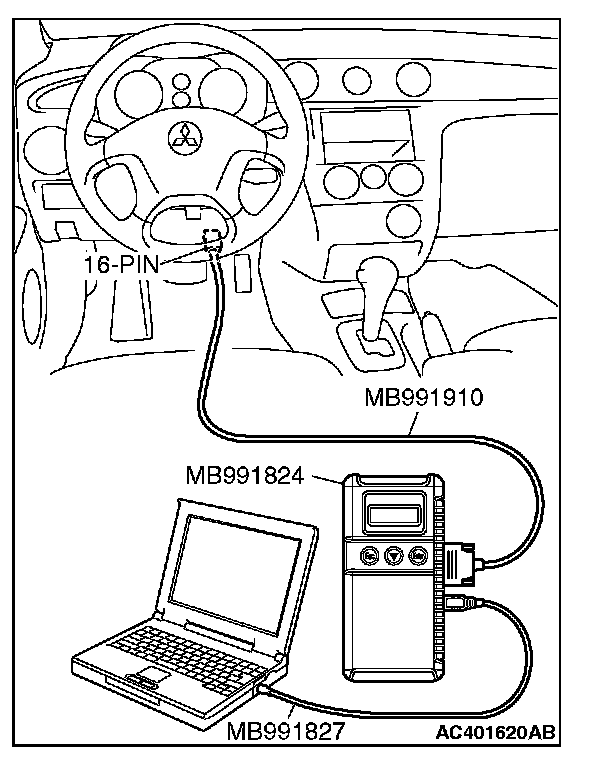 16-PIN
MB991910
MB991824
MB991827
AC401620AB