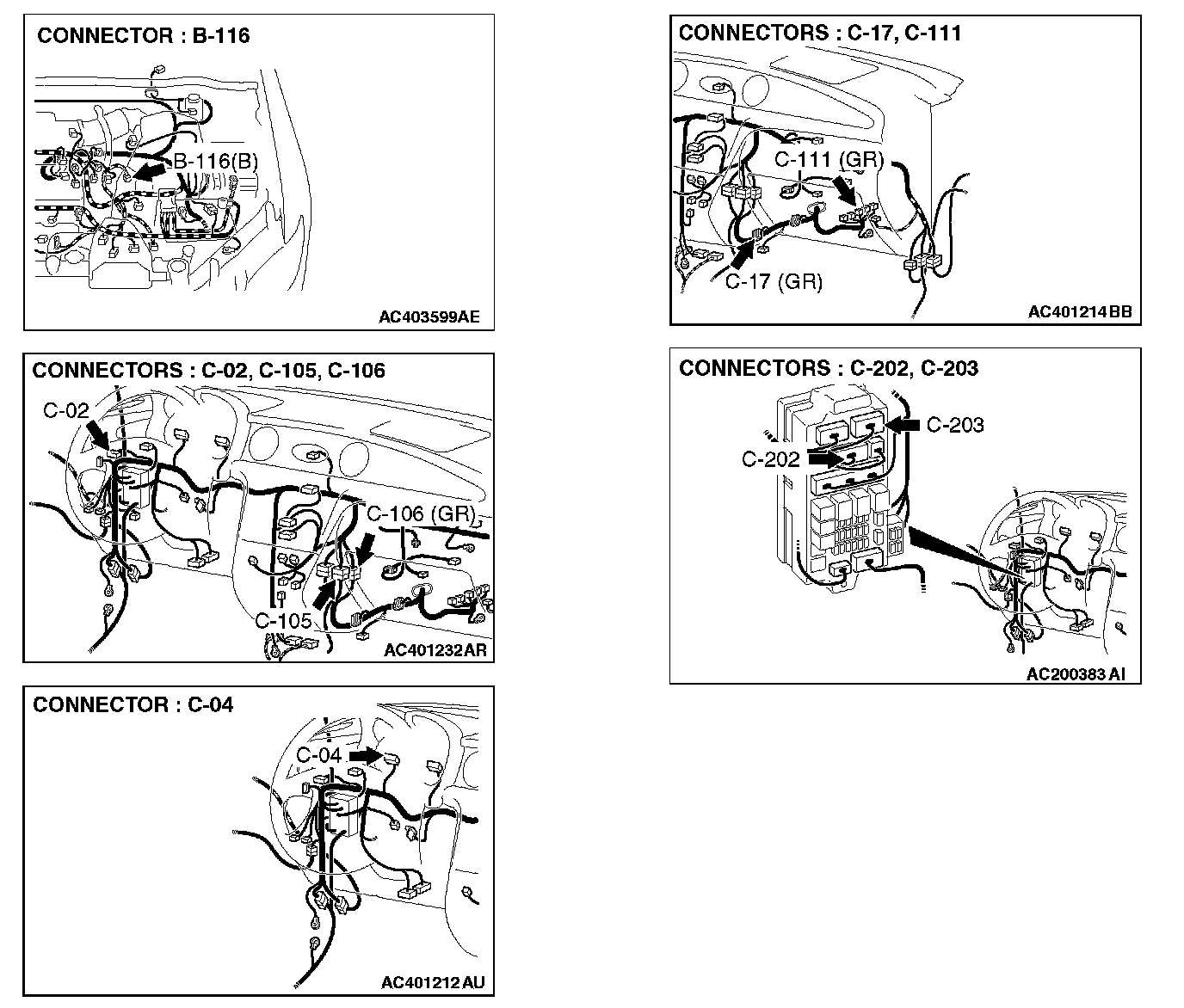 CONNECTOR : B-116

B-116(B)

AC403599AE

CONNECTORS : C-02, C-105, C-106

C-02

C-106 (GR)

C-105

AC401232AR

CONNECTOR : C-04

C-04

AC401212AU

CONNECTORS : C-17, C-111

C-111 (GR)

C-17 (GR)

AC401214BB

CONNECTORS : C-202, C-203

C-203

C-202

AC200383AI