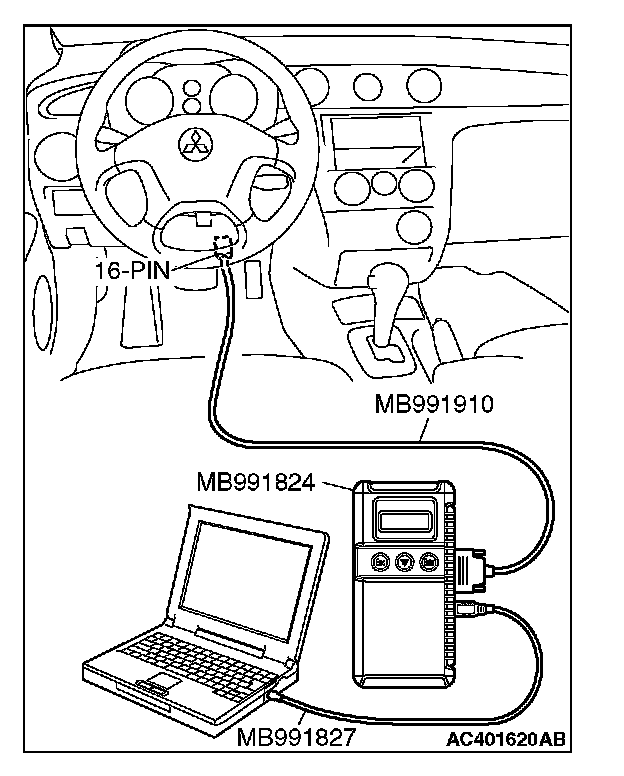 16-PIN
MB991910
MB991824
MB991827
AC401620AB