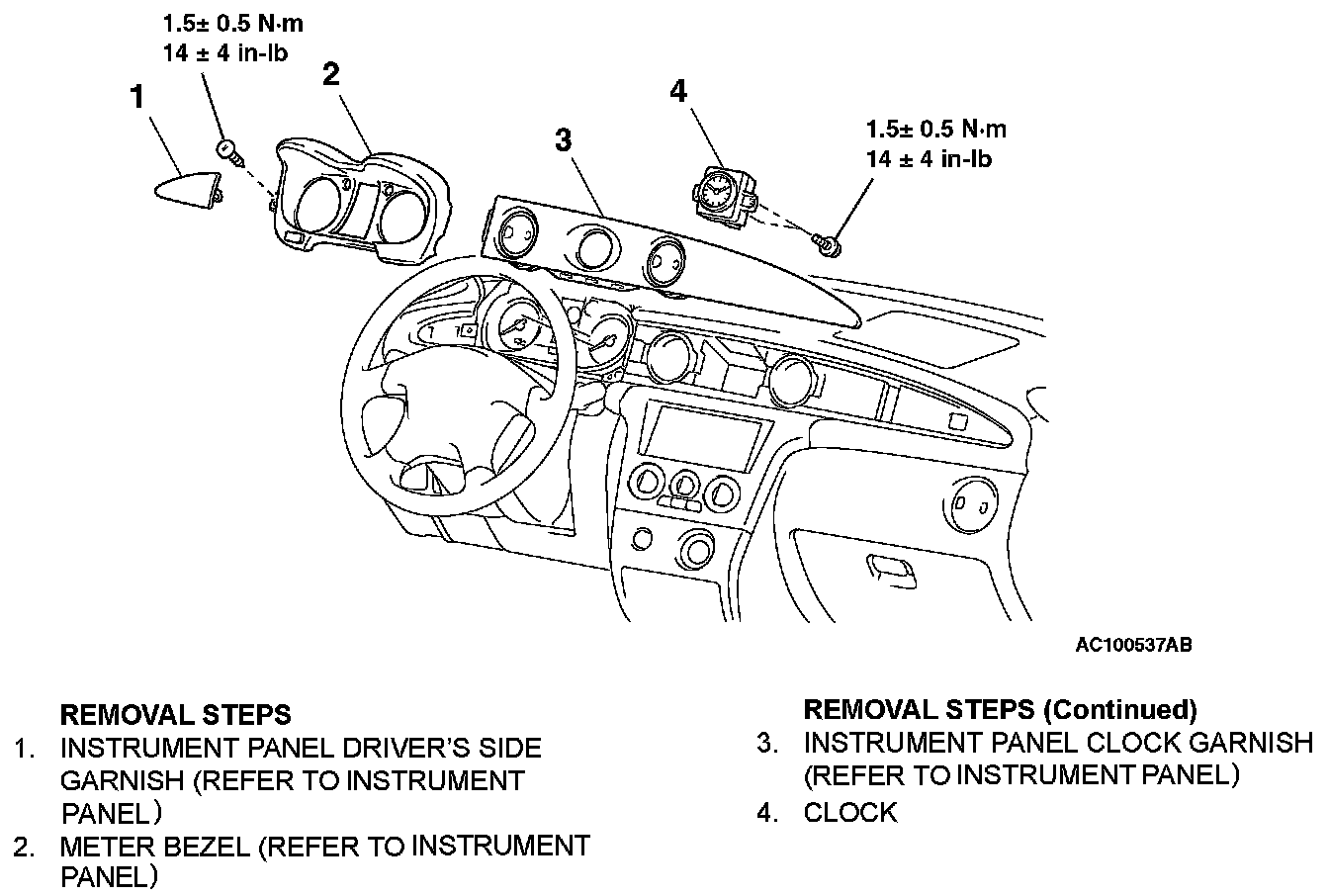 1.5± 0.5 N·m
14 ± 4 in-lb

1

2

3

4

1.5± 0.5 N·m
14 ± 4 in-lb

AC100537AB

REMOVAL STEPS
1. INSTRUMENT PANEL DRIVER'S SIDE GARNISH (REFER TO INSTRUMENT PANEL)
2. METER BEZEL (REFER TO INSTRUMENT PANEL)

REMOVAL STEPS (Continued)
3. INSTRUMENT PANEL CLOCK GARNISH (REFER TO INSTRUMENT PANEL)
4. CLOCK