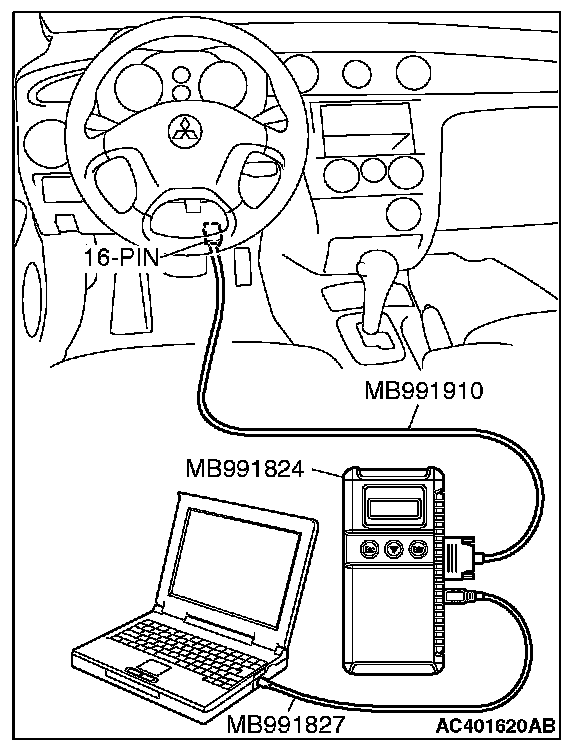 16-PIN

MB991910

MB991824

MB991827

AC401620AB