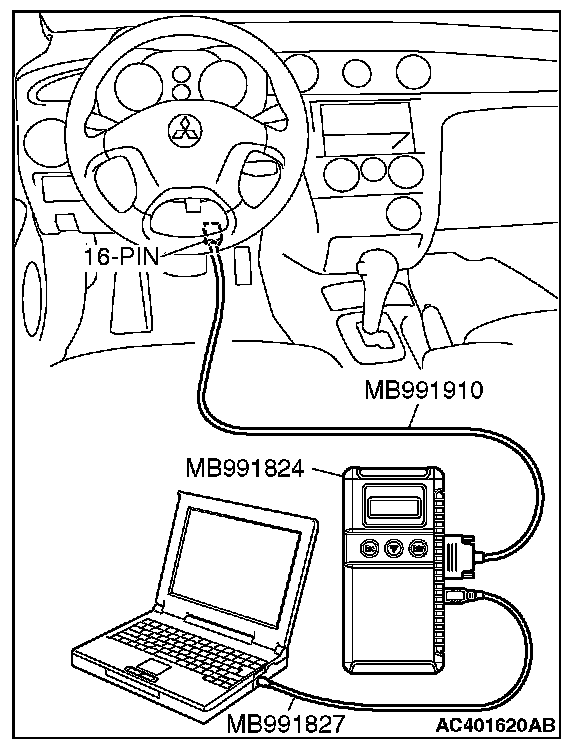 16-PIN

MB991910

MB991824

MB991827

AC401620AB