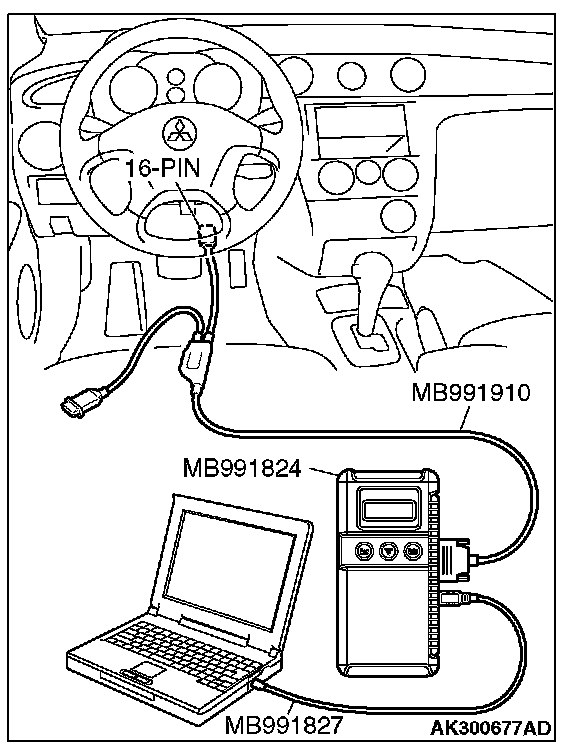 16-PIN

MB991910

MB991824

MB991827

AK300677AD