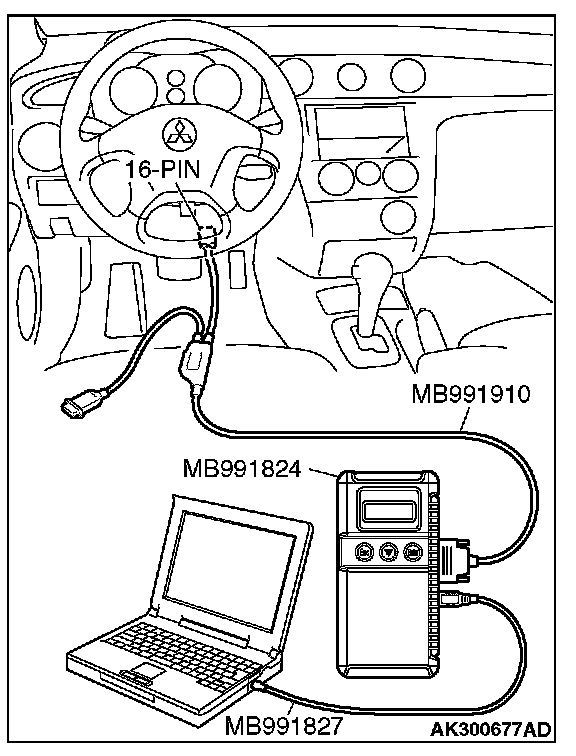 16-PIN

MB991910

MB991824

MB991827

AK300677AD