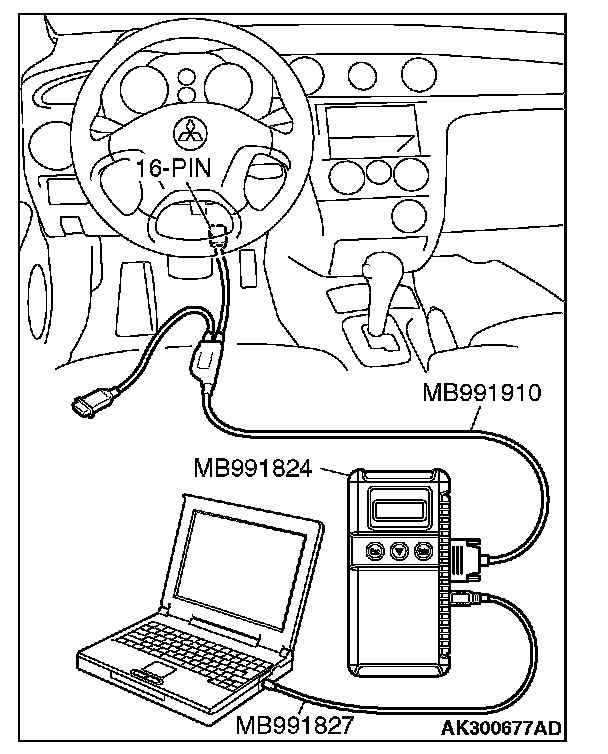 16-PIN

MB991910

MB991824

MB991827

AK300677AD