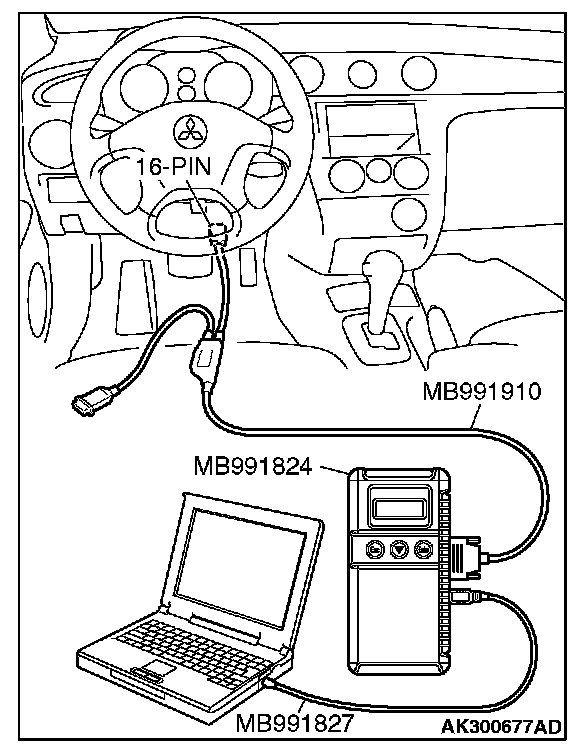 16-PIN

MB991910

MB991824

MB991827

AK300677AD